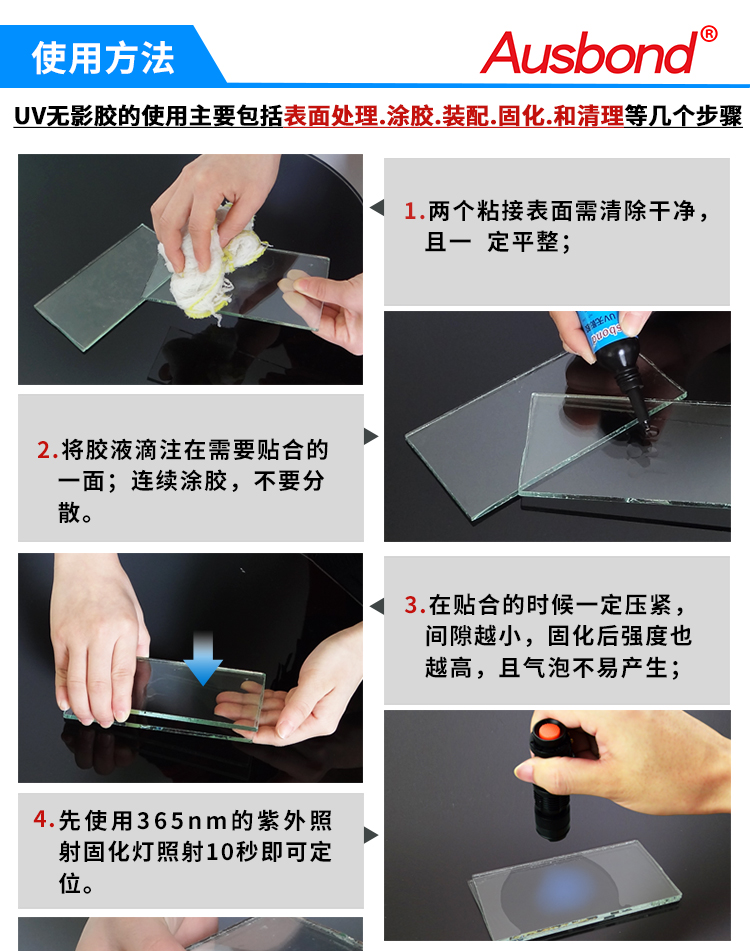 使用方法

Ausbond®

UV无影胶的使用主要包括表面处理.涂胶.装配.固化.和清理等几个步骤

1.两个粘接表面需清除干净，且一 定平整；

2.将胶液滴注在需要贴合的一面；连续涂胶，不要分散。

3.在贴合的时候一定压紧，间隙越小，固化后强度也越高，且气泡不易产生；

4.先使用365nm的紫外照射固化灯照射10秒即可定位。