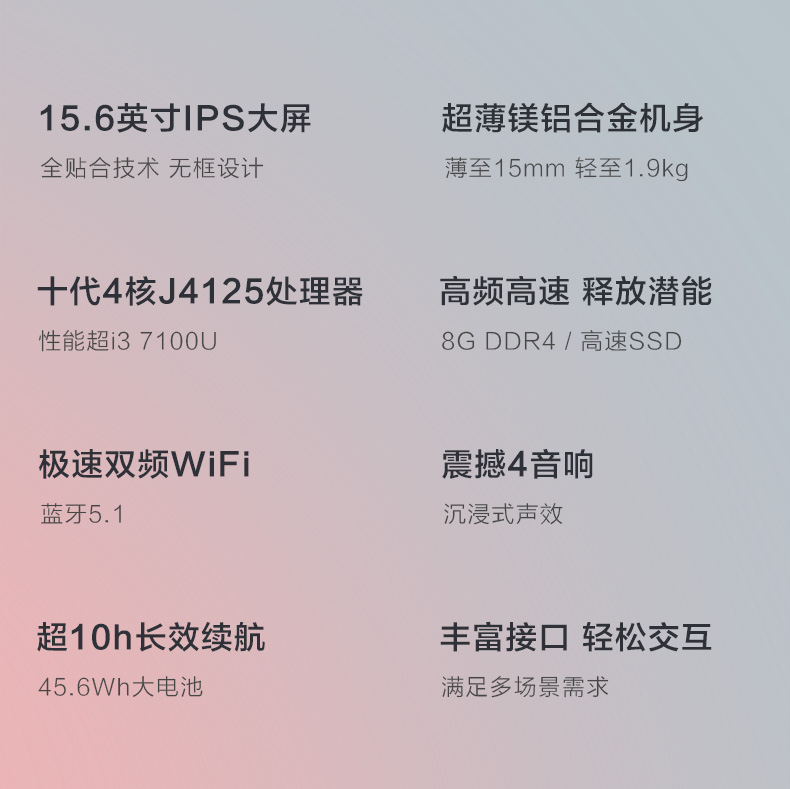 15.6英寸IPS大屏
全贴合技术 无框设计

十代4核J4125处理器
性能超i3 7100U

极速双频WiFi
蓝牙5.1

超10h长效续航
45.6Wh大电池

超薄镁铝合金机身
薄至15mm 轻至1.9kg

高频高速 释放潜能
8G DDR4 / 高速SSD

震撼4音响
沉浸式声效

丰富接口 轻松交互
满足多场景需求