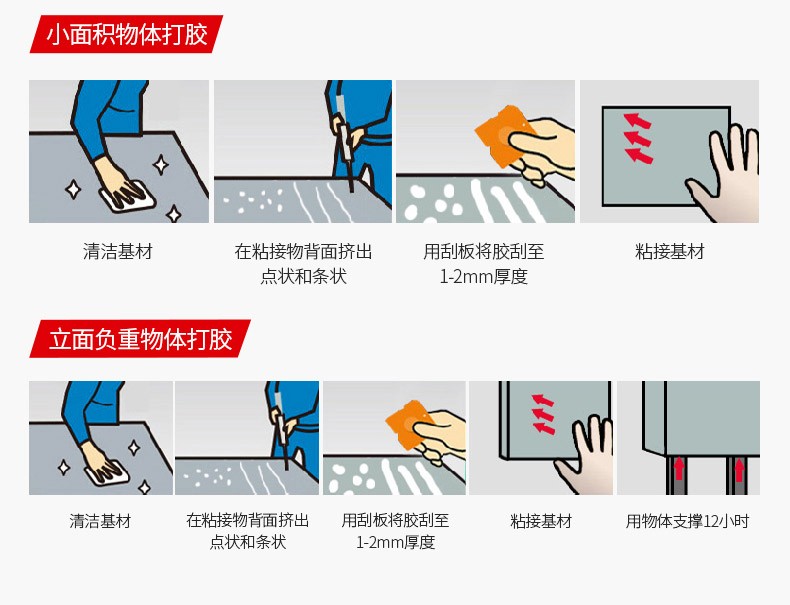 小面积物体打胶

清洁基材

在粘接物背面挤出点状和条状

用刮板将胶刮至1-2mm厚度

粘接基材

立面负重物体打胶

清洁基材

在粘接物背面挤出点状和条状

用刮板将胶刮至1-2mm厚度

粘接基材

用物体支撑12小时