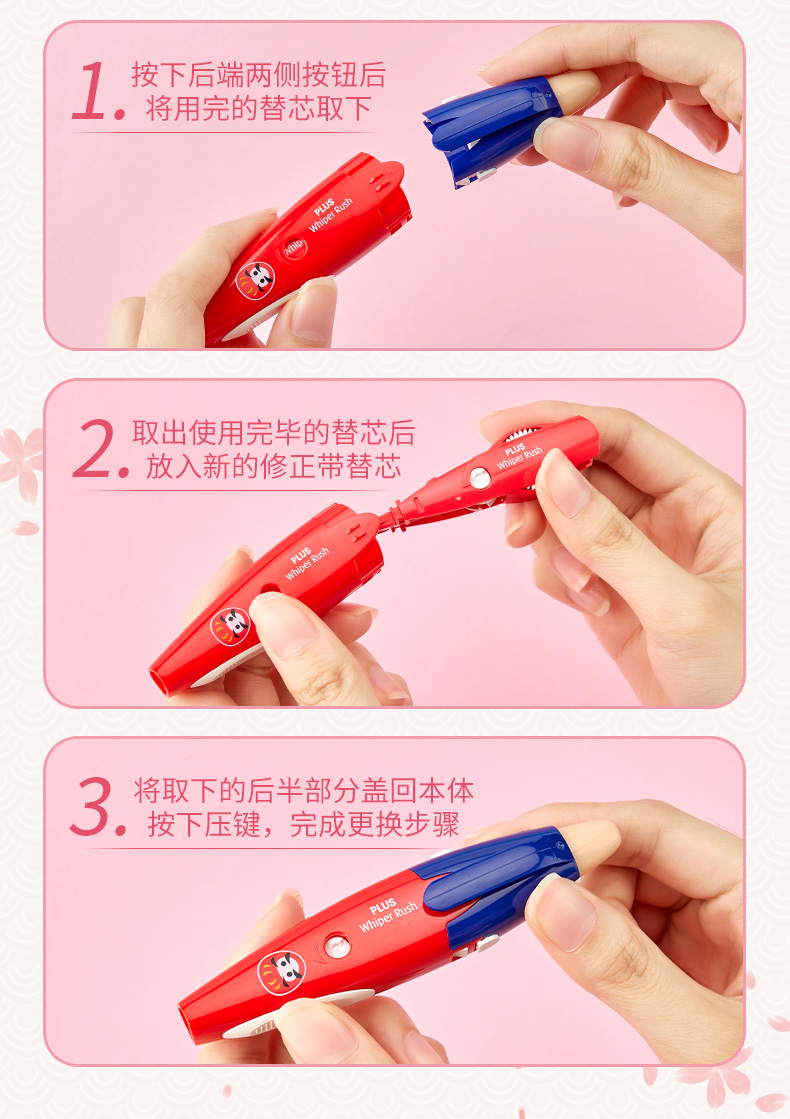 1. 按下后端两侧按钮后
将用完的替芯取下

PLUS
Whiper Rush

2. 取出使用完毕的替芯后
放入新的修正带替芯

PLUS
Whiper Rush

PLUS
Whiper Rush

3. 将取下的后半部分盖回本体
按下压键，完成更换步骤

PLUS
Whiper Rush