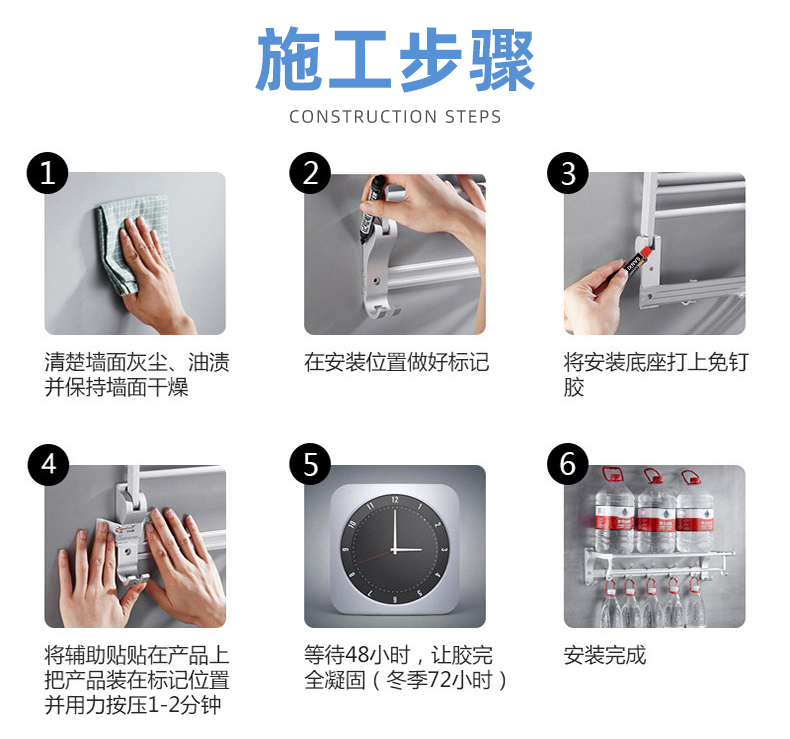 施工步骤
CONSTRUCTION STEPS

1
清楚墙面灰尘、油渍并保持墙面干燥

2
在安装位置做好标记

3
将安装底座打上免钉胶

4
将辅助贴贴在产品上把产品装在标记位置并用力按压1-2分钟

5
12
1
2
3
4
5
6
7
8
9
10
11
等待48小时，让胶完全凝固（冬季72小时）

6
安装完成