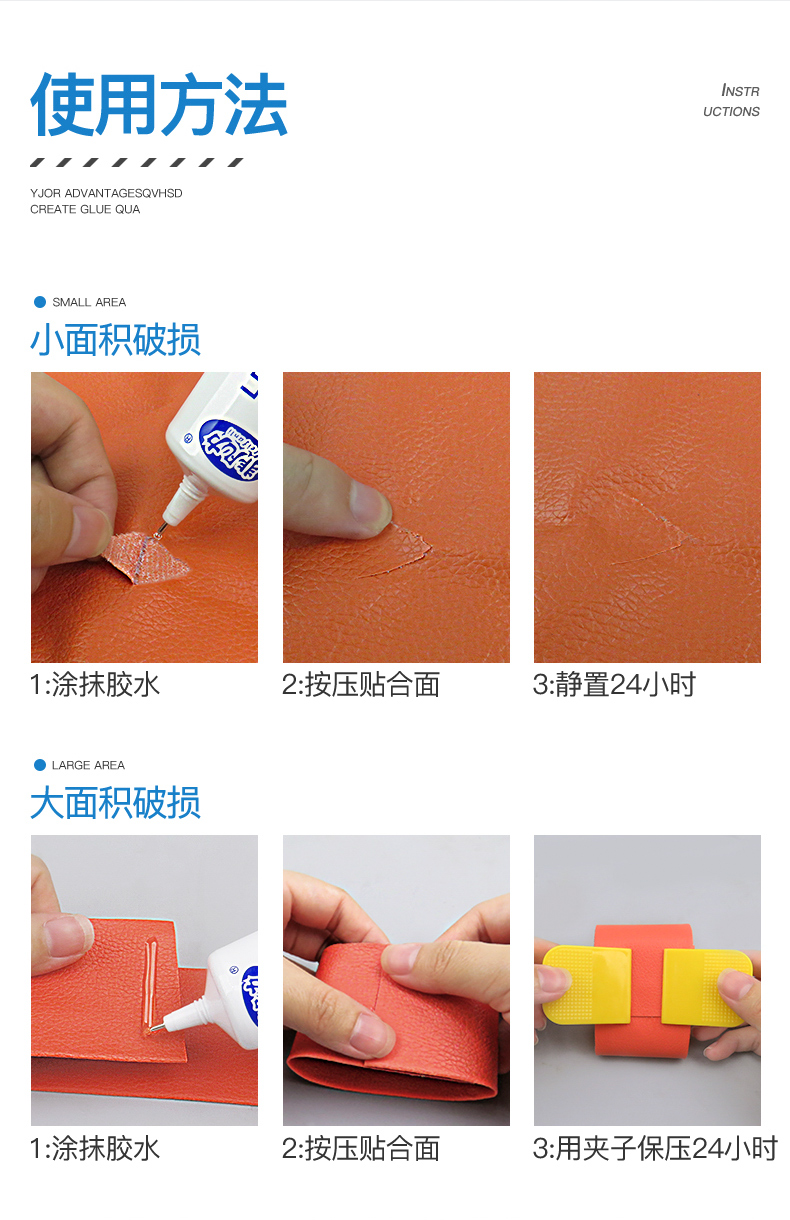 使用方法

INSTR
UCTIONS

YJOR ADVANTAGESQVHSD
CREATE GLUE QUA

SMALL AREA
小面积破损

1:涂抹胶水
2:按压贴合面
3:静置24小时

LARGE AREA
大面积破损

1:涂抹胶水
2:按压贴合面
3:用夹子保压24小时