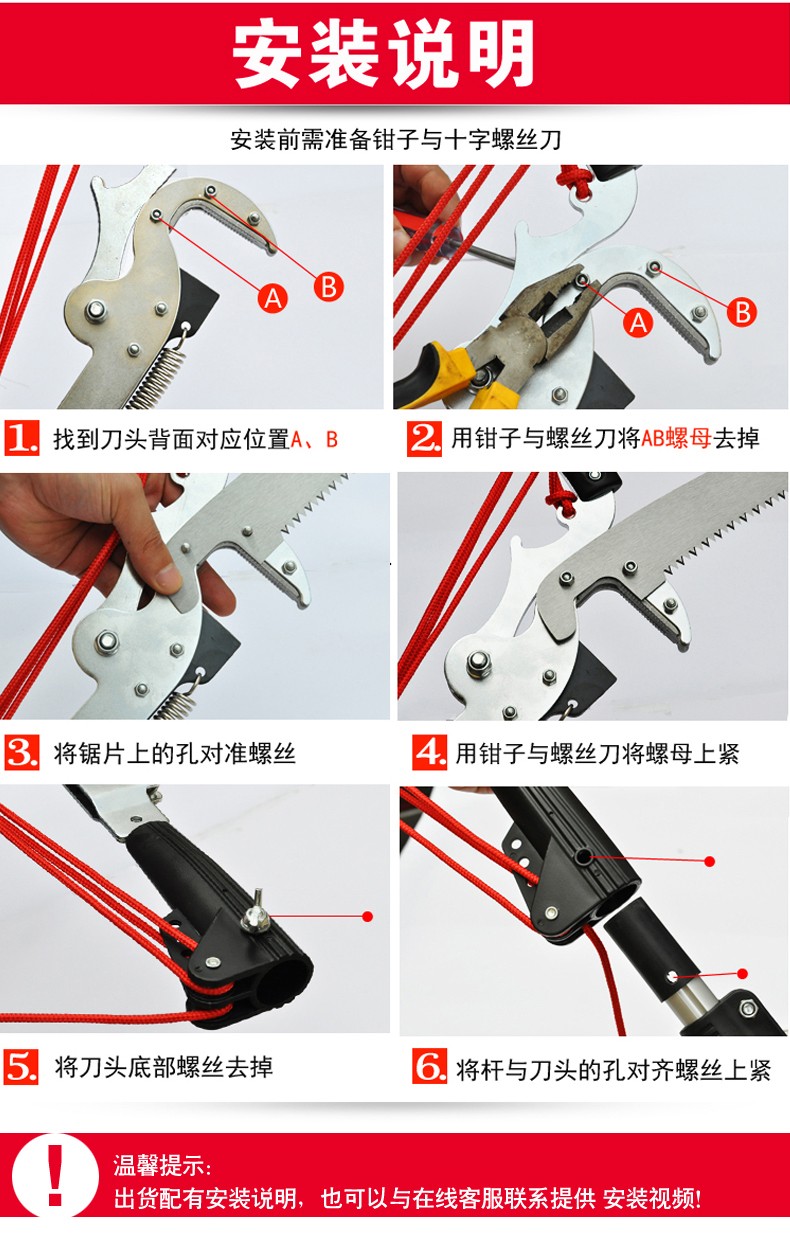 安装说明

安装前需准备钳子与十字螺丝刀

A B

A B

1. 找到刀头背面对应位置A、B

2. 用钳子与螺丝刀将AB螺母去掉

3. 将锯片上的孔对准螺丝

4. 用钳子与螺丝刀将螺母上紧

5. 将刀头底部螺丝去掉

6. 将杆与刀头的孔对齐螺丝上紧

!
温馨提示:
出货配有安装说明，也可以与在线客服联系提供 安装视频!