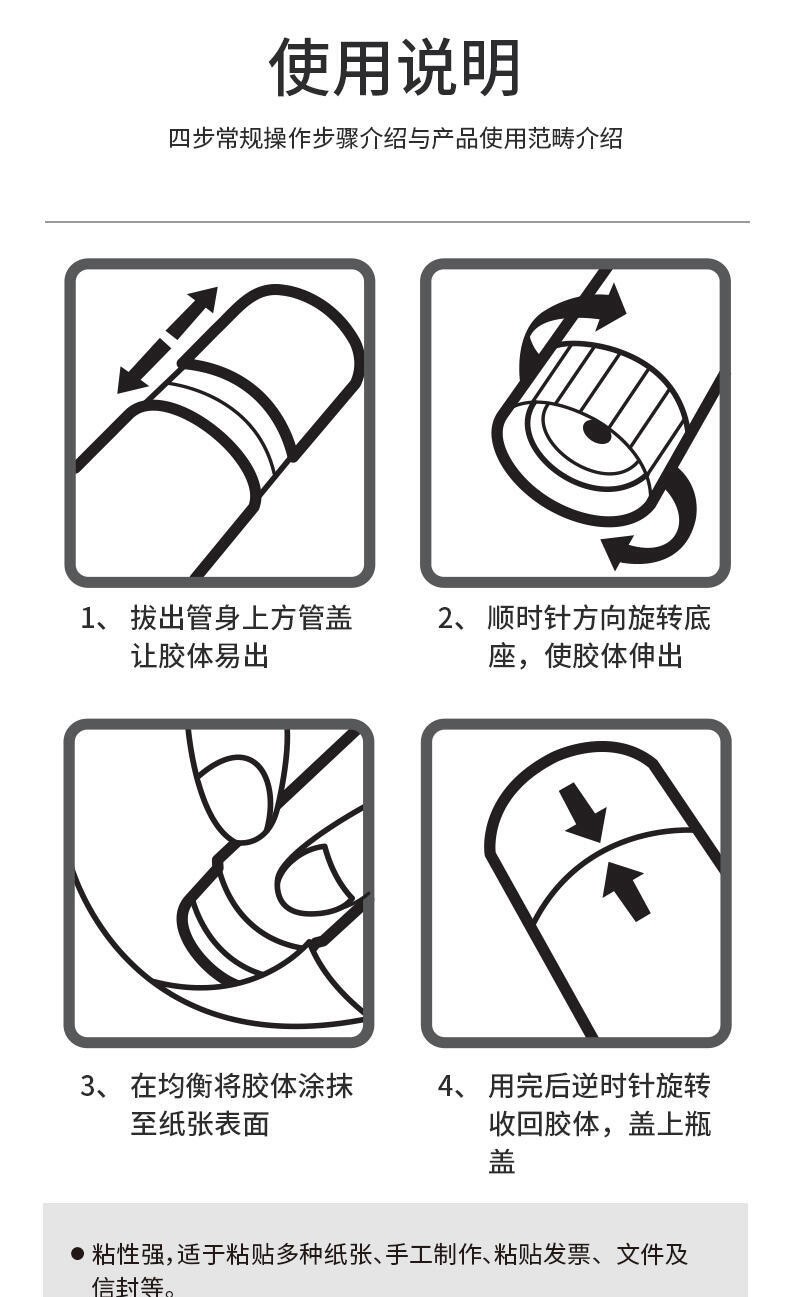 使用说明

四步常规操作步骤介绍与产品使用范畴介绍

1、拔出管身上方管盖让胶体易出

2、顺时针方向旋转底座，使胶体伸出

3、在均衡将胶体涂抹至纸张表面

4、用完后逆时针旋转收回胶体，盖上瓶盖

● 粘性强,适于粘贴多种纸张、手工制作、粘贴发票、文件及信封等。