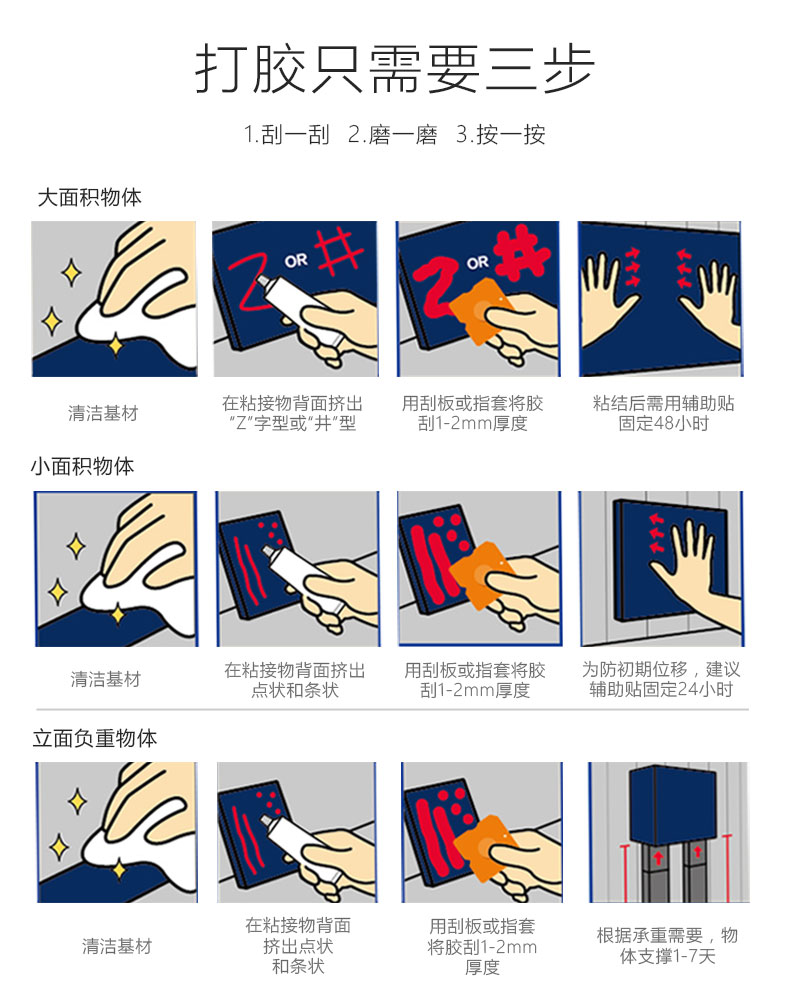 打胶只需要三步

1.刮一刮　2.磨一磨　3.按一按

大面积物体

OR

OR

清洁基材

在粘接物背面挤出“Z”字型或“井”型

用刮板或指套将胶刮1-2mm厚度

粘结后需用辅助贴固定48小时

小面积物体

清洁基材

在粘接物背面挤出点状和条状

用刮板或指套将胶刮1-2mm厚度

为防初期位移，建议辅助贴固定24小时

立面负重物体

清洁基材

在粘接物背面挤出点状和条状

用刮板或指套将胶刮1-2mm厚度

根据承重需要，物体支撑1-7天