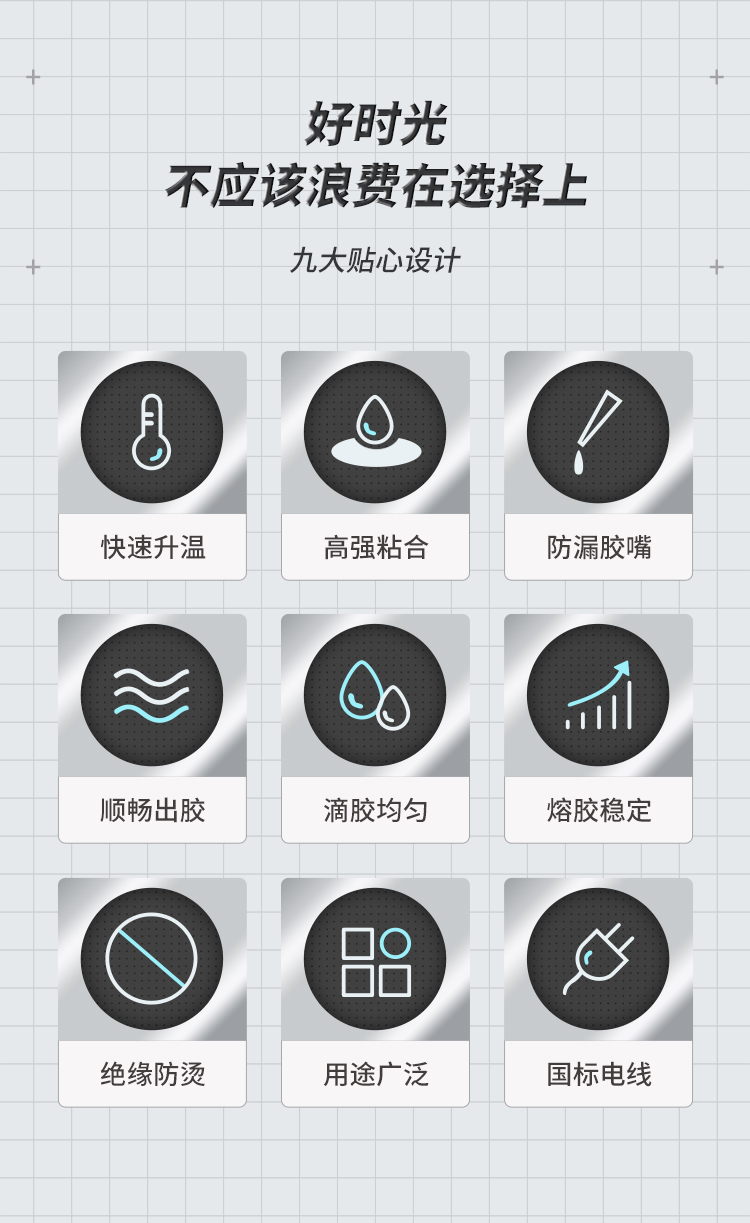 好时光
不应该浪费在选择上

九大贴心设计

快速升温

高强粘合

防漏胶嘴

顺畅出胶

滴胶均匀

熔胶稳定

绝缘防烫

用途广泛

国标电线