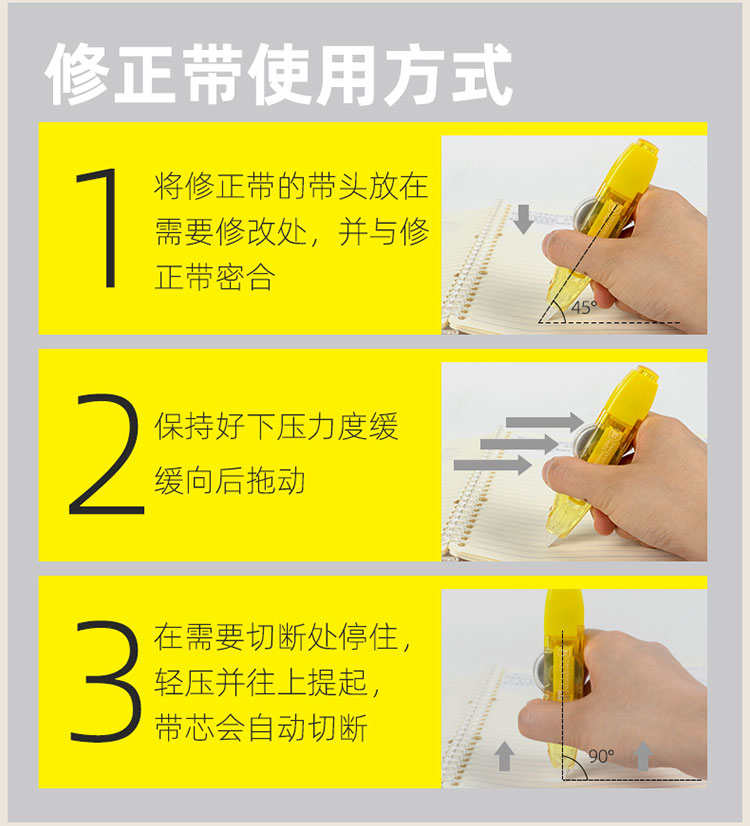 修正带使用方式

1 将修正带的带头放在需要修改处，并与修正带密合

45°

2 保持好下压力度缓缓向后拖动

3 在需要切断处停住，轻压并往上提起，带芯会自动切断

90°